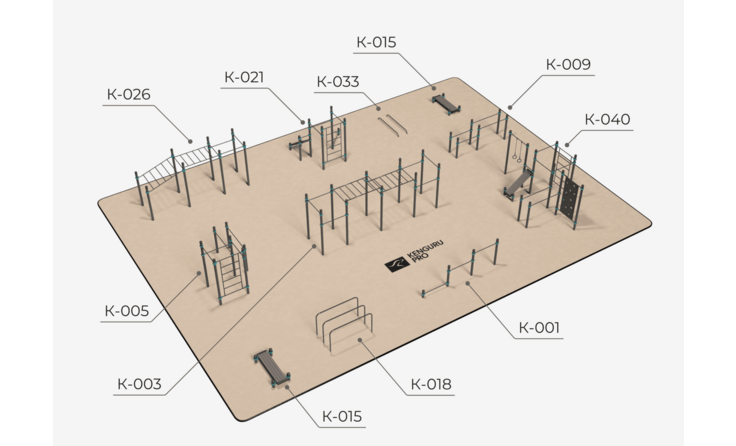 K-015
K-009
K-021
K-033
K-026
K-040
KENGURU PRO
K-005
K-001
K-003
K-018
K-015