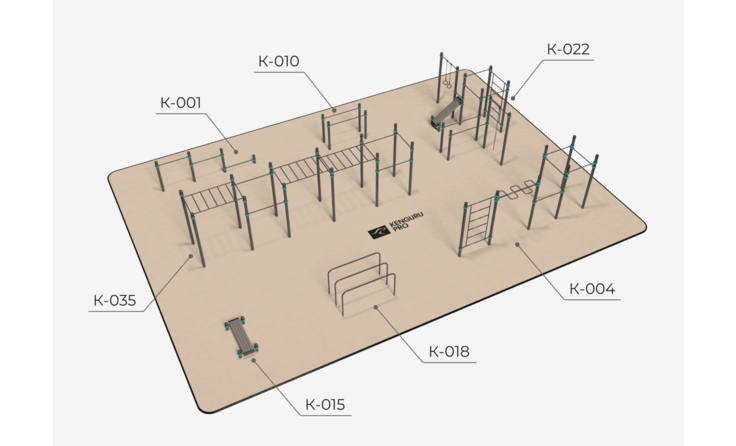 K-010
K-022
K-001
KENGURU PRO
K-035
K-004
K-018
K-015